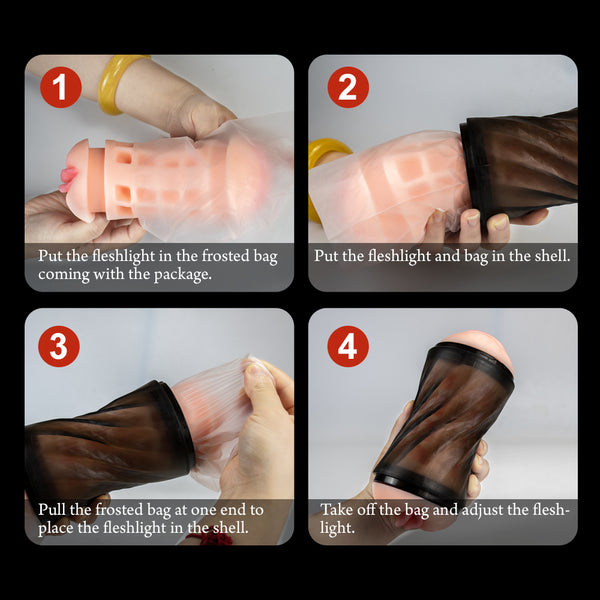 1

Put the fleshlight in the frosted bag coming with the package.

2

Put the fleshlight and bag in the shell.

3

Pull the frosted bag at one end to place the fleshlight in the shell.

4

Take off the bag and adjust the fleshlight.