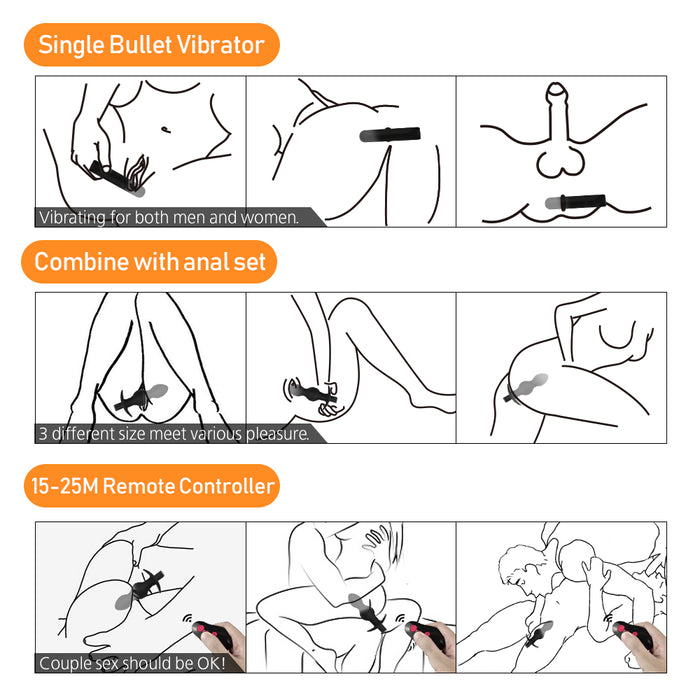 Single Bullet Vibrator

Vibrating for both men and women.

Combine with anal set

3 different size meet various pleasure.

15-25M Remote Controller

Couple sex should be OK!