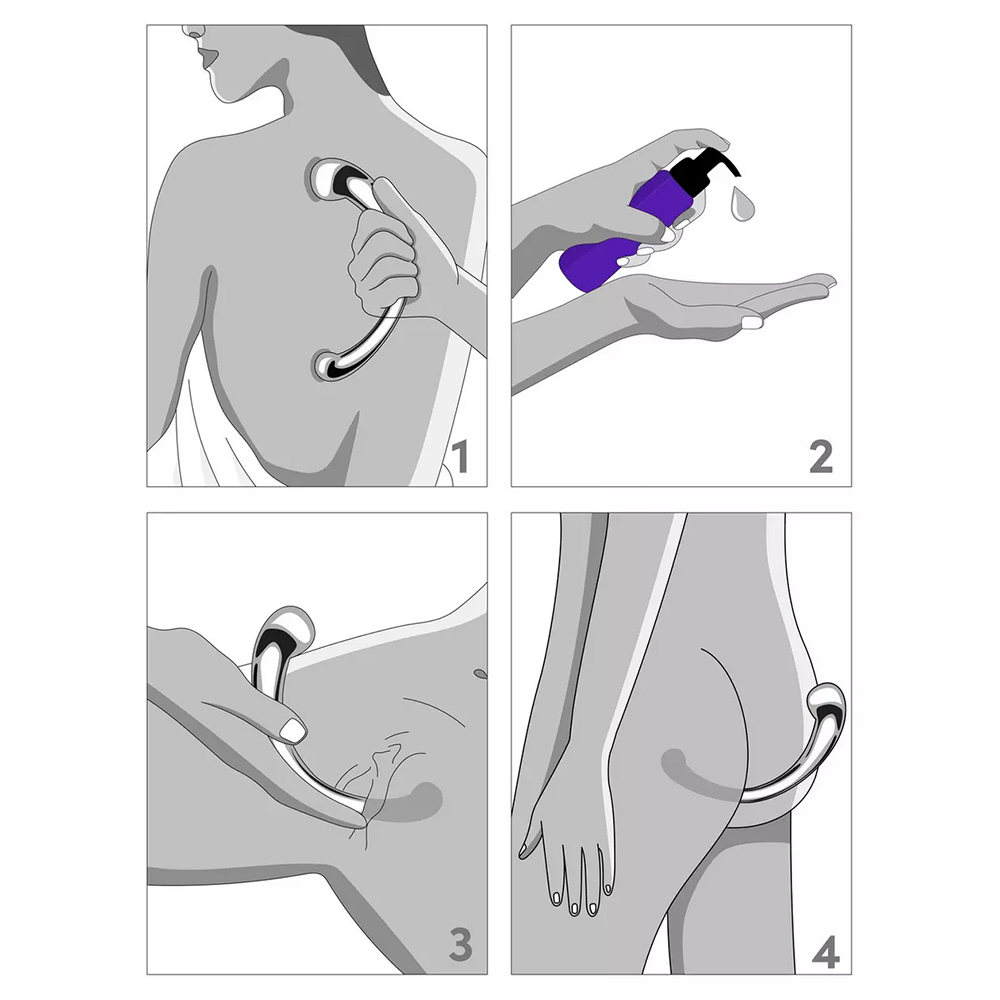 1

2

3

4